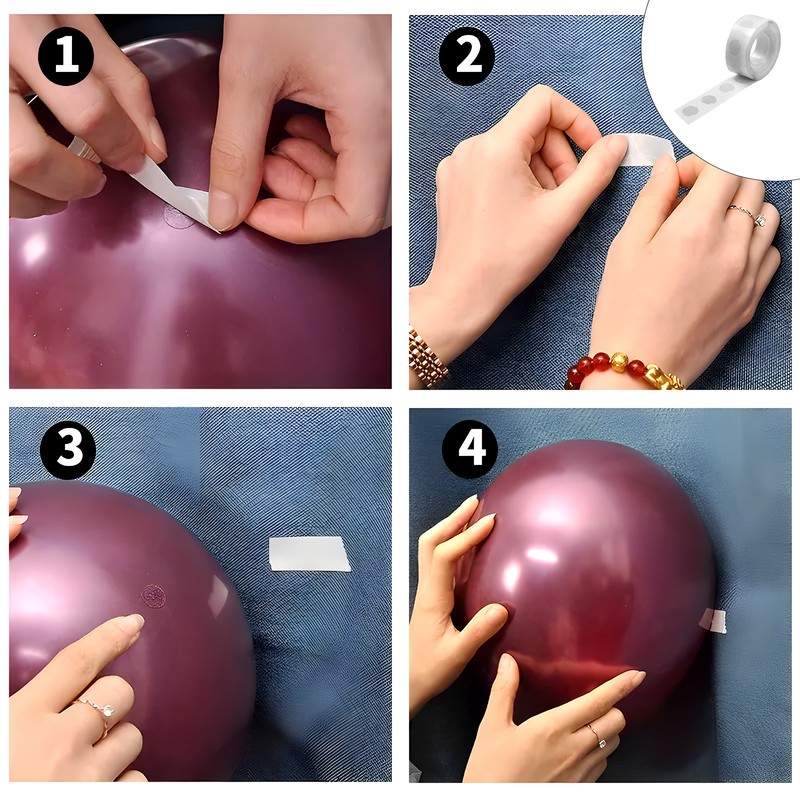 1
2
3
4