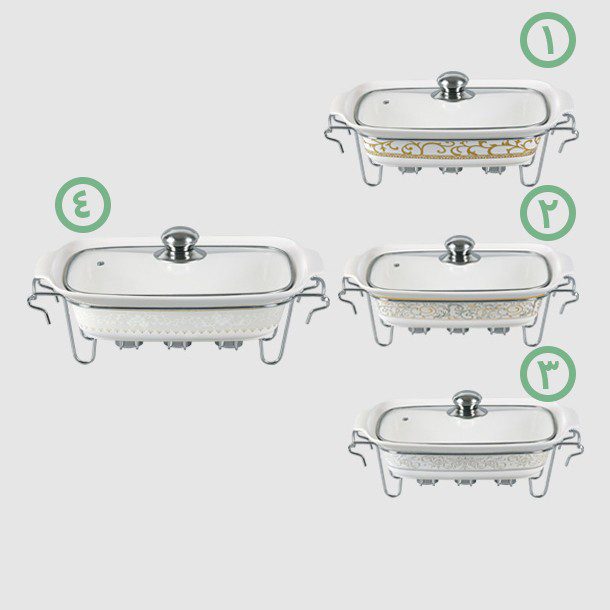 ١

٤

٢

٣