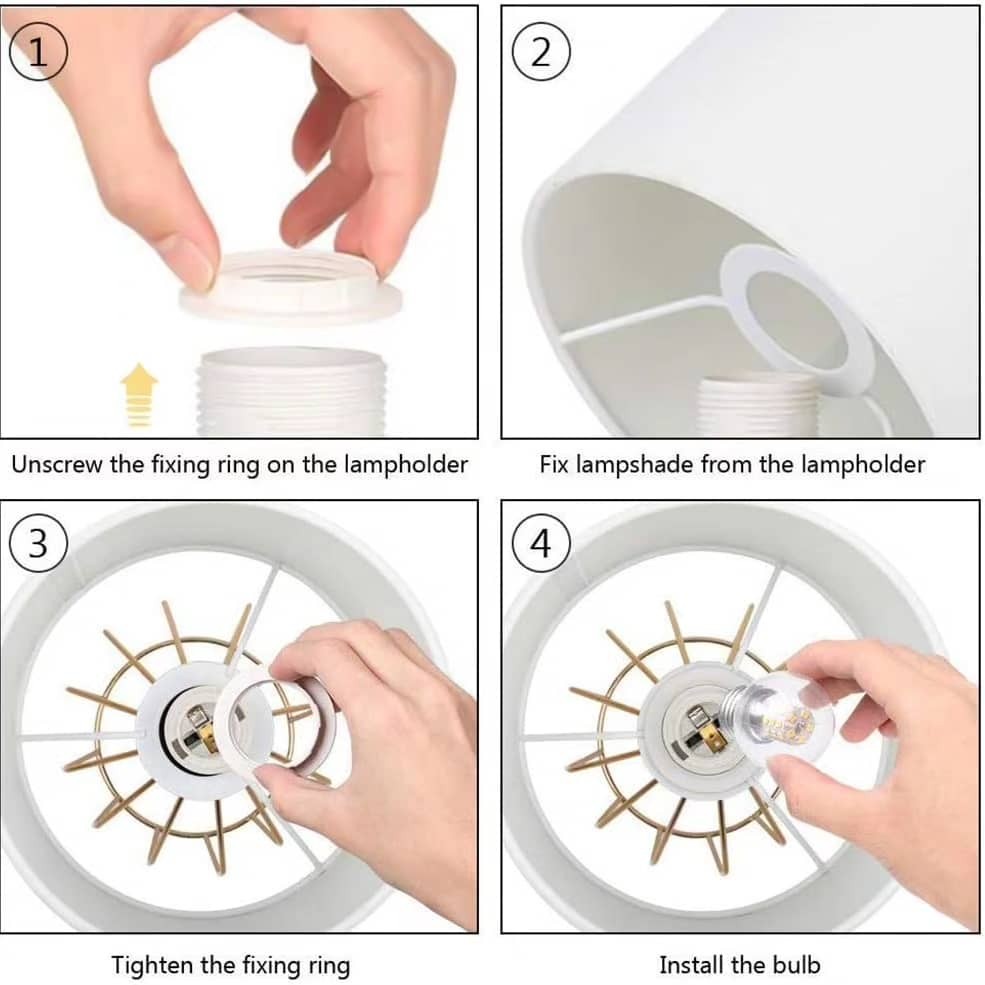 1

Unscrew the fixing ring on the lampholder

2

Fix lampshade from the lampholder

3

Tighten the fixing ring

4

Install the bulb