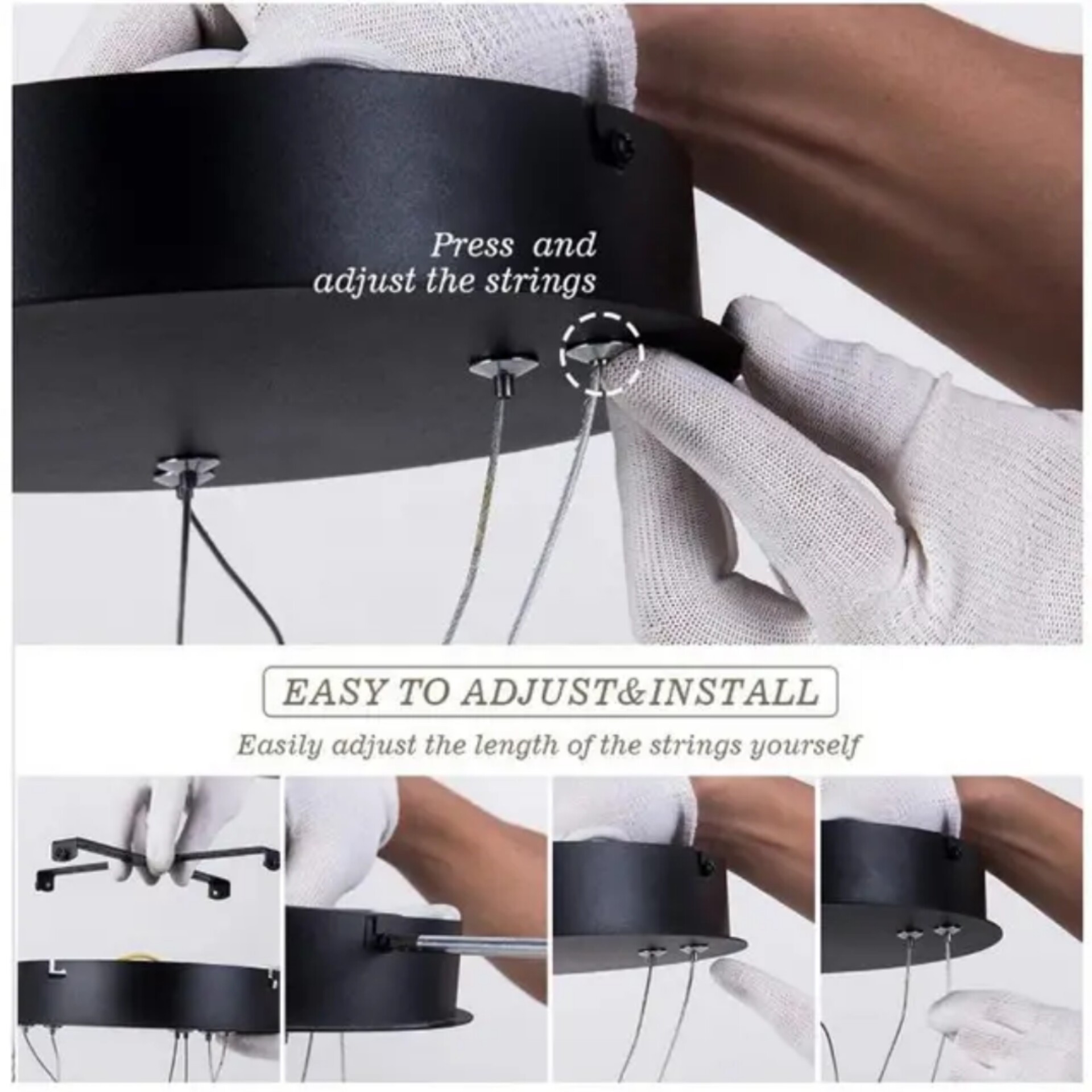 Press and adjust the strings

EASY TO ADJUST&INSTALL

Easily adjust the length of the strings yourself