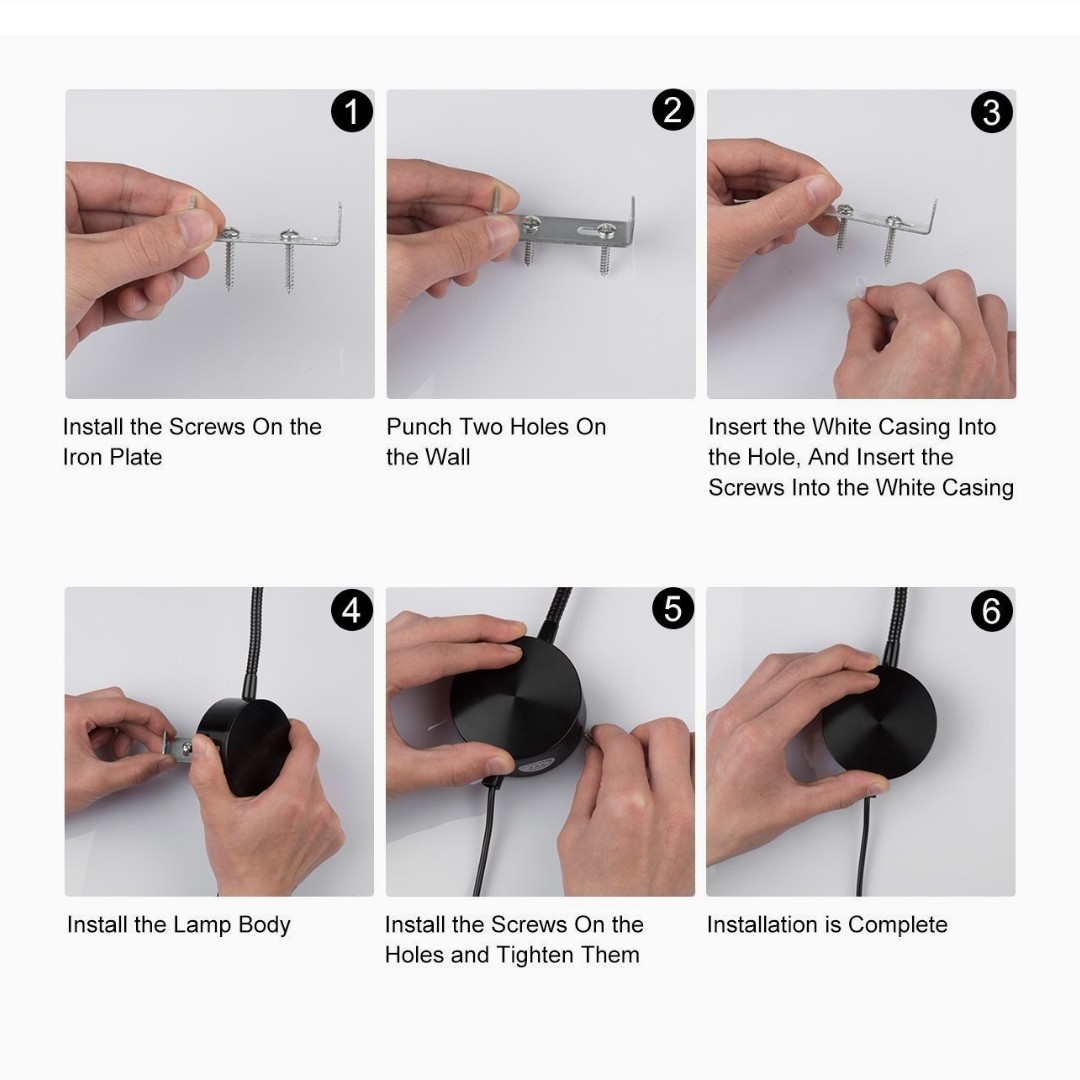 1

Install the Screws On the Iron Plate

2

Punch Two Holes On the Wall

3

Insert the White Casing Into the Hole, And Insert the Screws Into the White Casing

4

Install the Lamp Body

5

Install the Screws On the Holes and Tighten Them

6

Installation is Complete