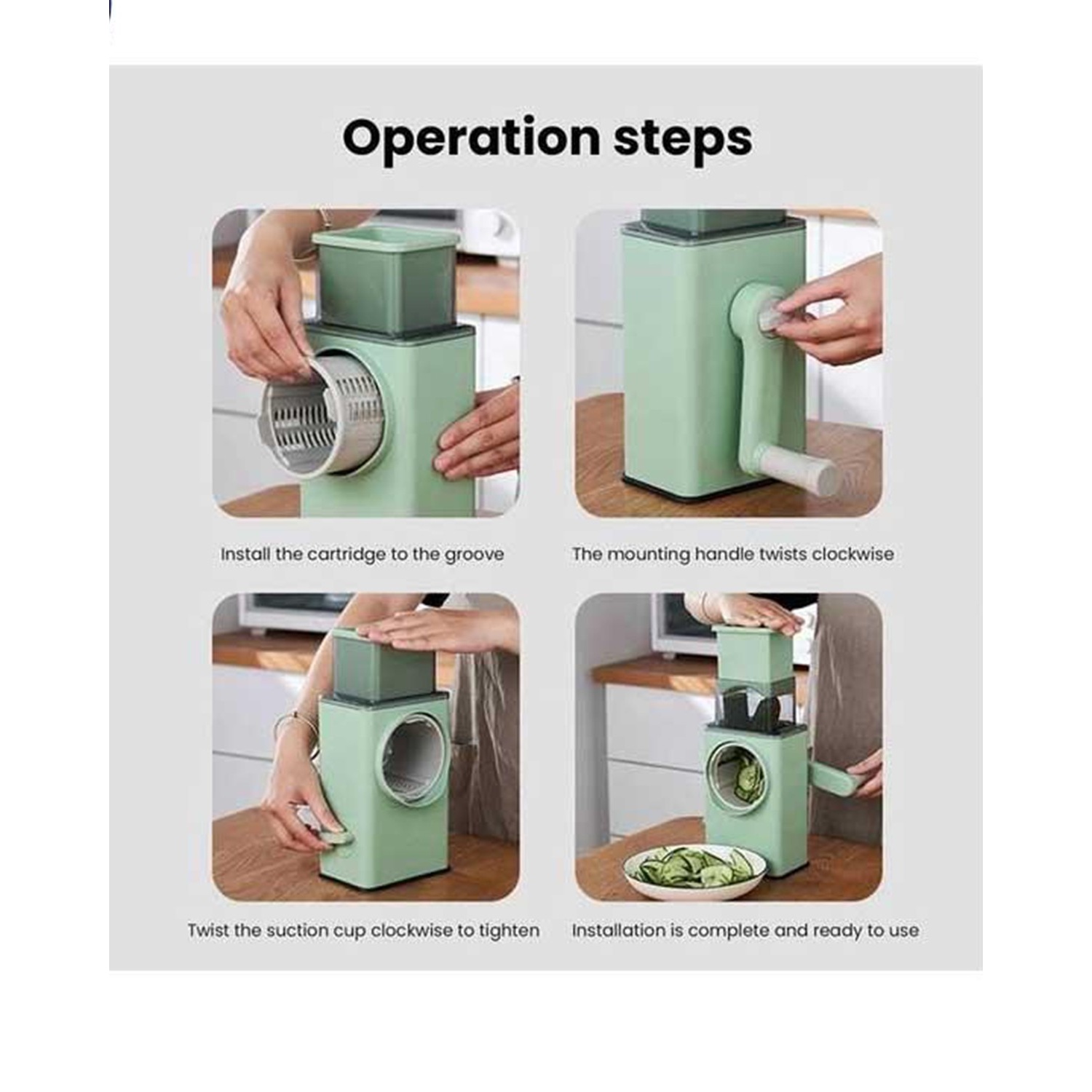 Operation steps

Install the cartridge to the groove

The mounting handle twists clockwise

Twist the suction cup clockwise to tighten

Installation is complete and ready to use