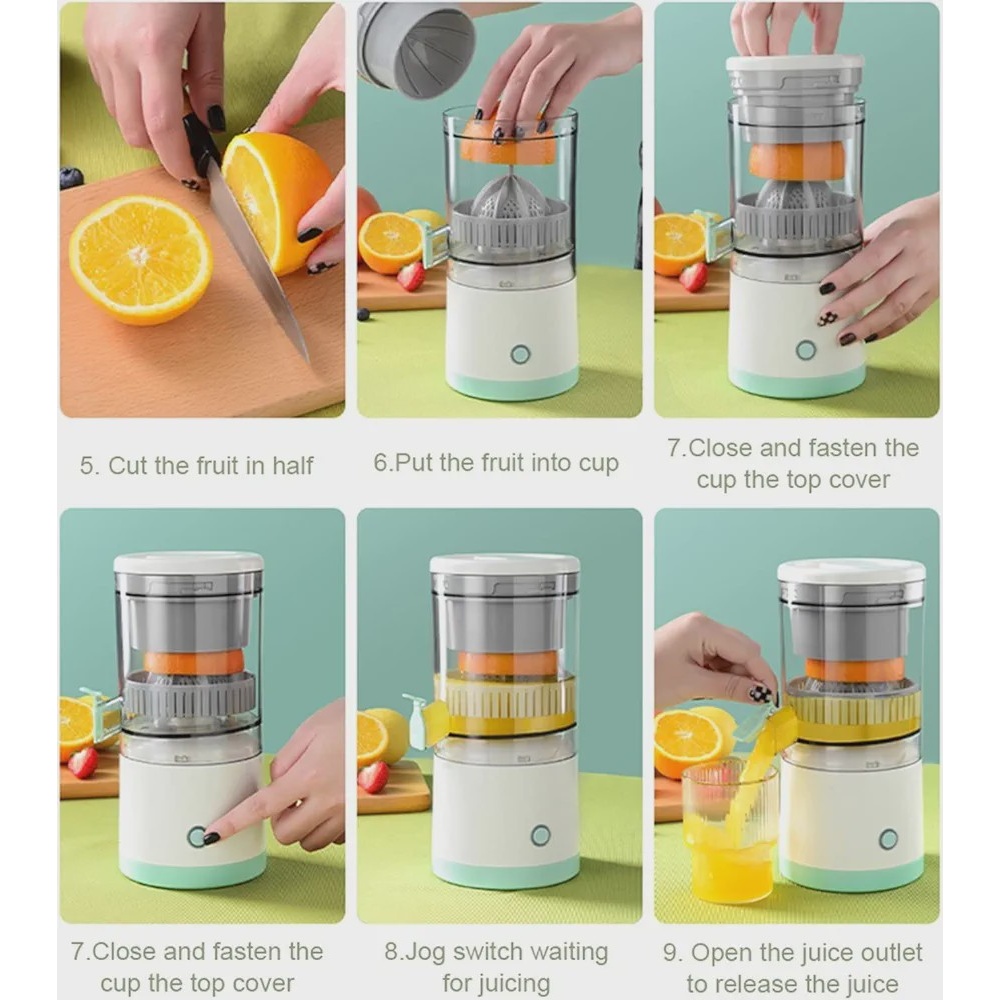 5. Cut the fruit in half

6.Put the fruit into cup

7.Close and fasten the cup the top cover

7.Close and fasten the cup the top cover

8.Jog switch waiting for juicing

9. Open the juice outlet to release the juice