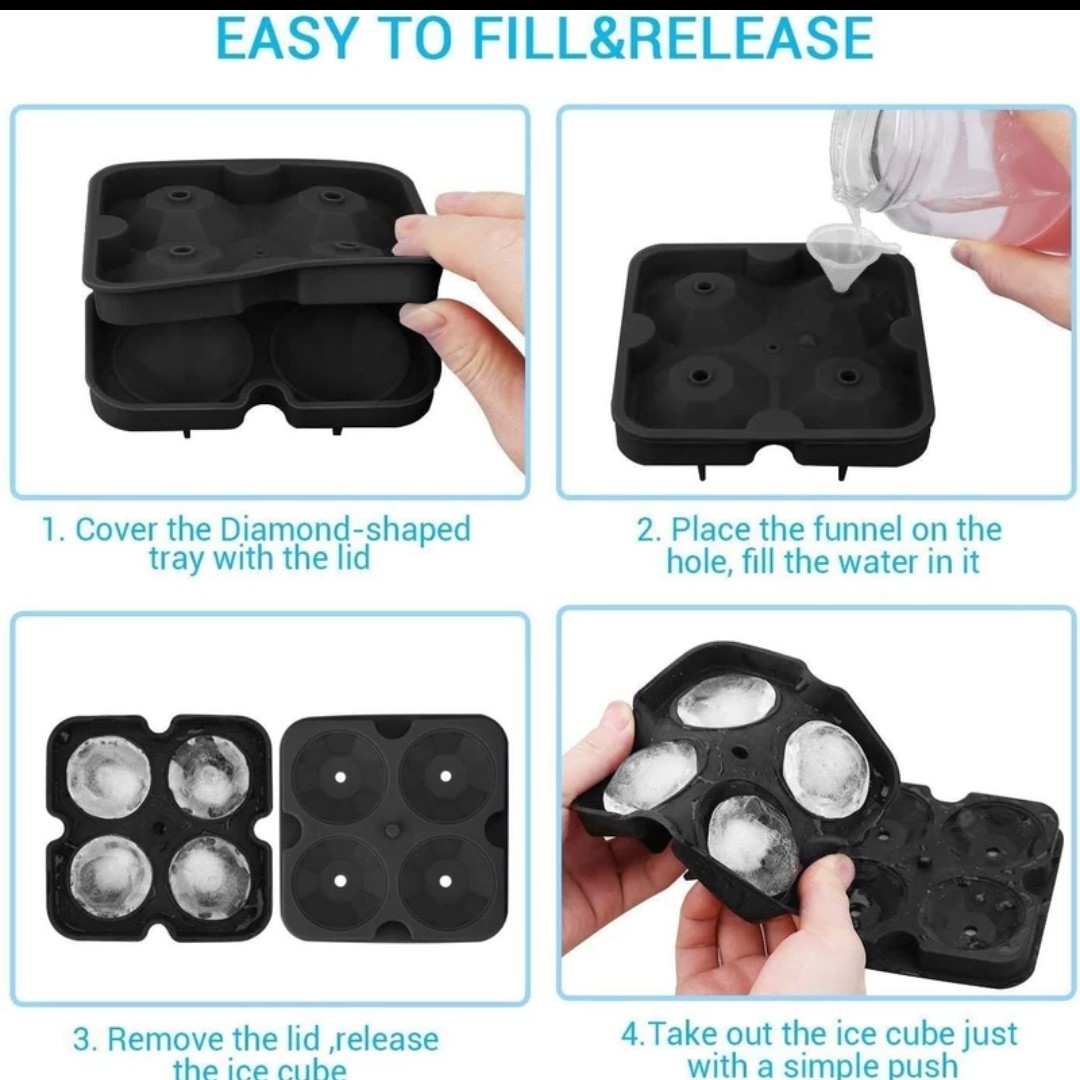 EASY TO FILL&RELEASE

1. Cover the Diamond-shaped tray with the lid

2. Place the funnel on the hole, fill the water in it

3. Remove the lid ,release the ice cube

4.Take out the ice cube just with a simple push