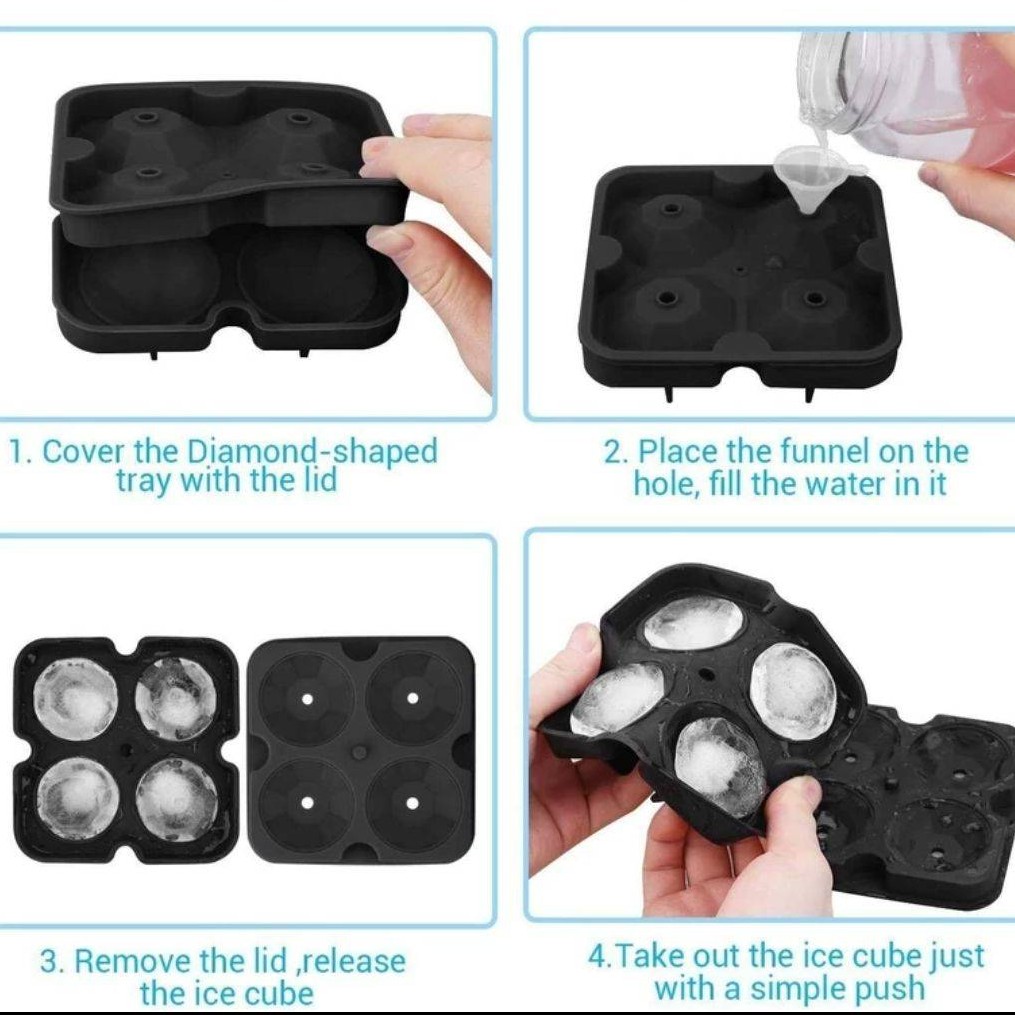 1. Cover the Diamond-shaped tray with the lid

2. Place the funnel on the hole, fill the water in it

3. Remove the lid ,release the ice cube

4.Take out the ice cube just with a simple push