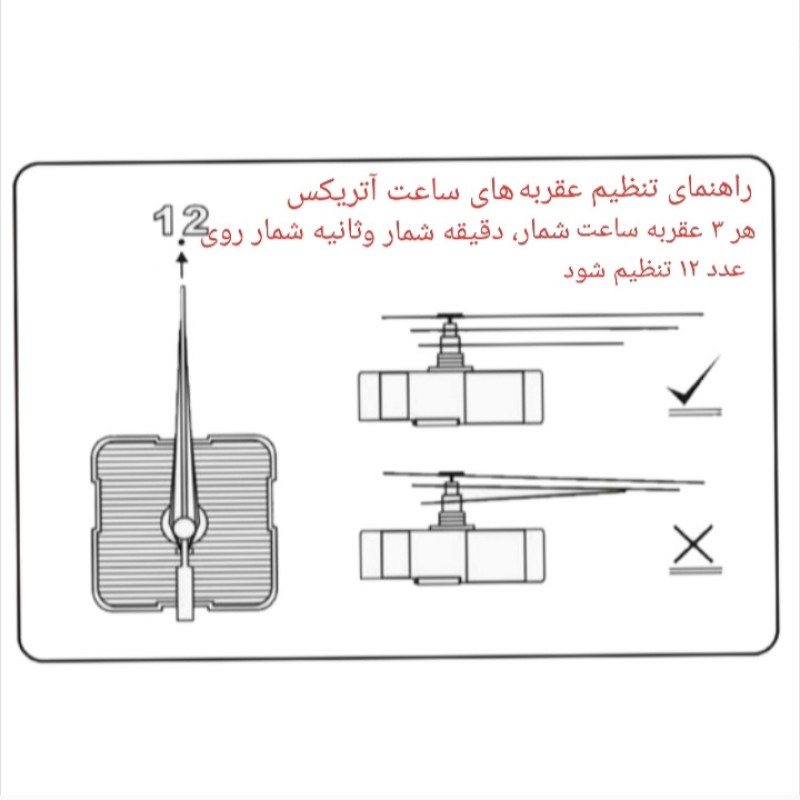 راهنمای تنظیم عقربه های ساعت آتریکس

هر ۳ عقربه ساعت شمار، دقیقه شمار وثانیه شمار روی عدد ۱۲ تنظیم شود

12