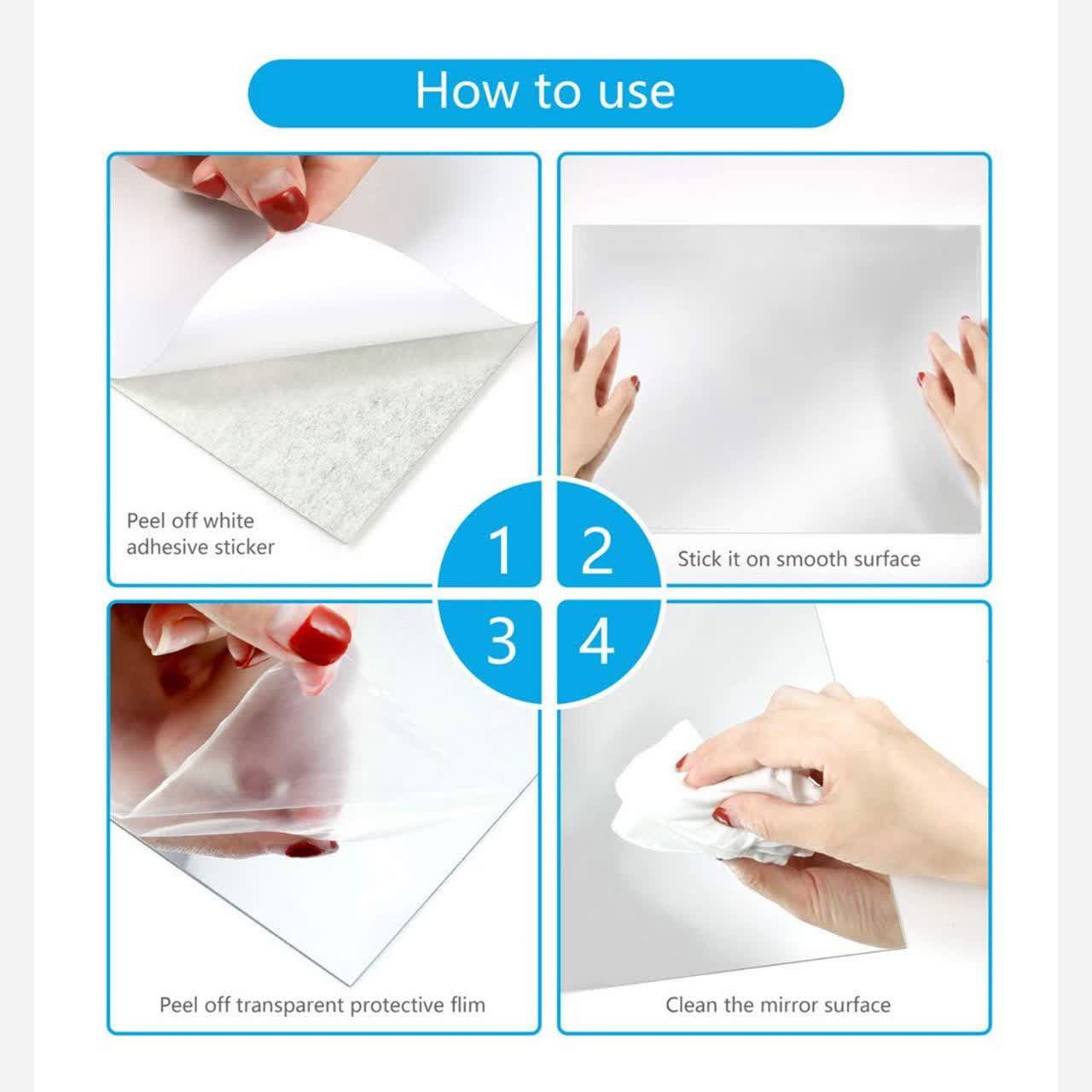 How to use

Peel off white adhesive sticker

1

2

Stick it on smooth surface

3

4

Peel off transparent protective flim

Clean the mirror surface