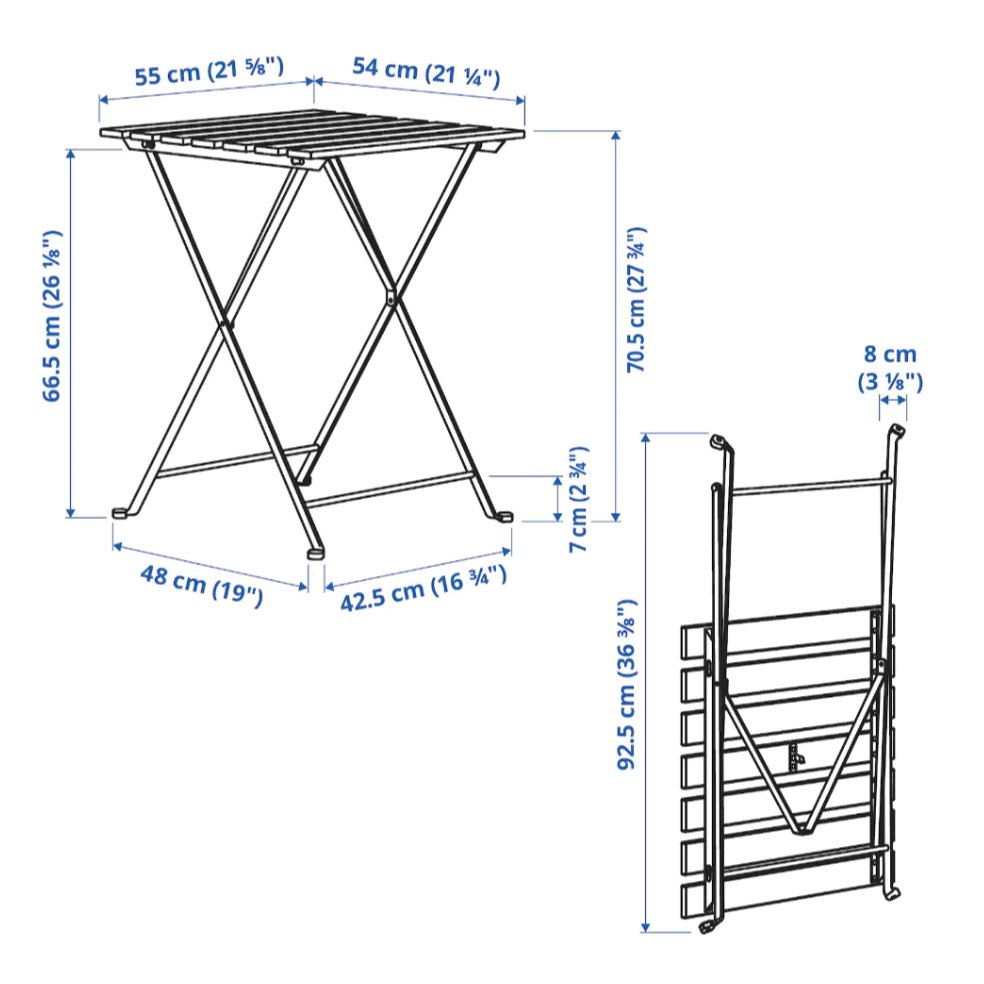 55 cm (21 ⅝")
54 cm (21 ¼")
66.5 cm (26 ⅛")
70.5 cm (27 ¾")
7 cm (2 ¾")
48 cm (19")
42.5 cm (16 ¾")
8 cm (3 ⅛")
92.5 cm (36 ⅜")