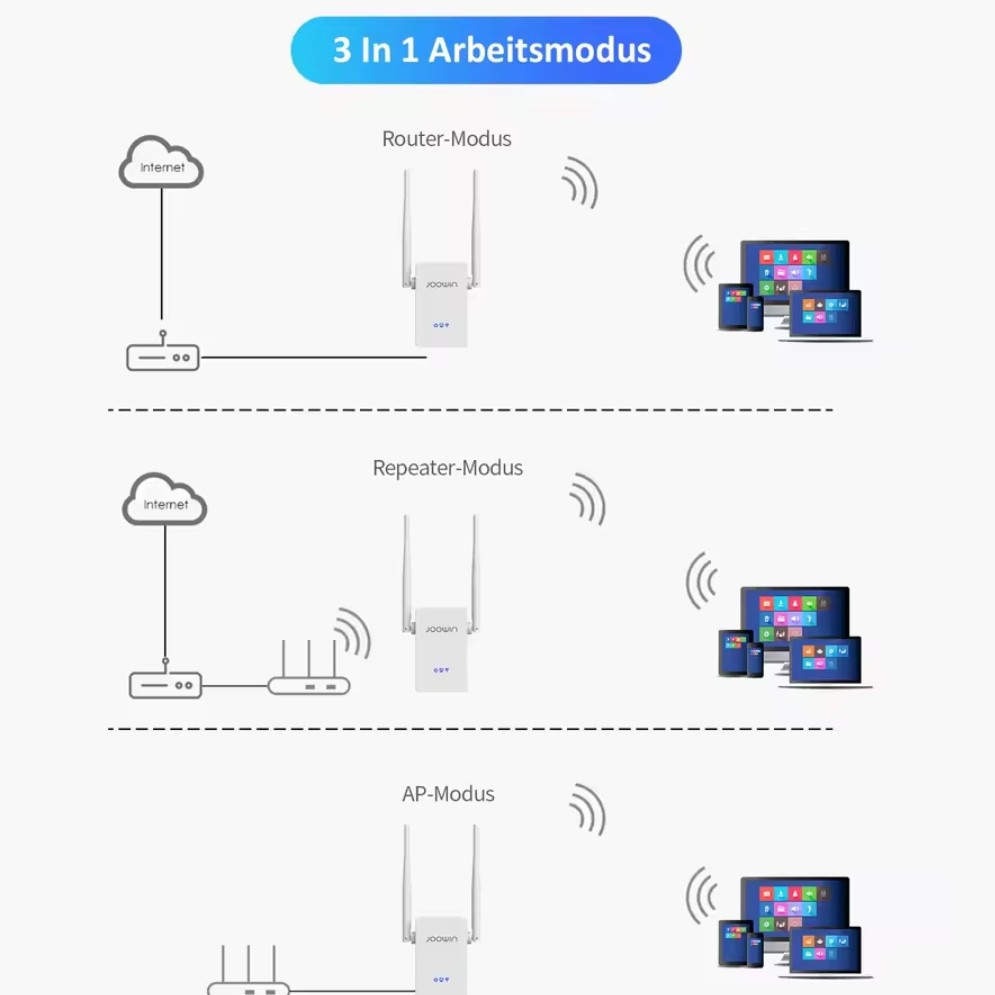 3 In 1 Arbeitsmodus

Router-Modus

Internet

JOOWIN

Repeater-Modus

Internet

JOOWIN

AP-Modus

JOOWIN