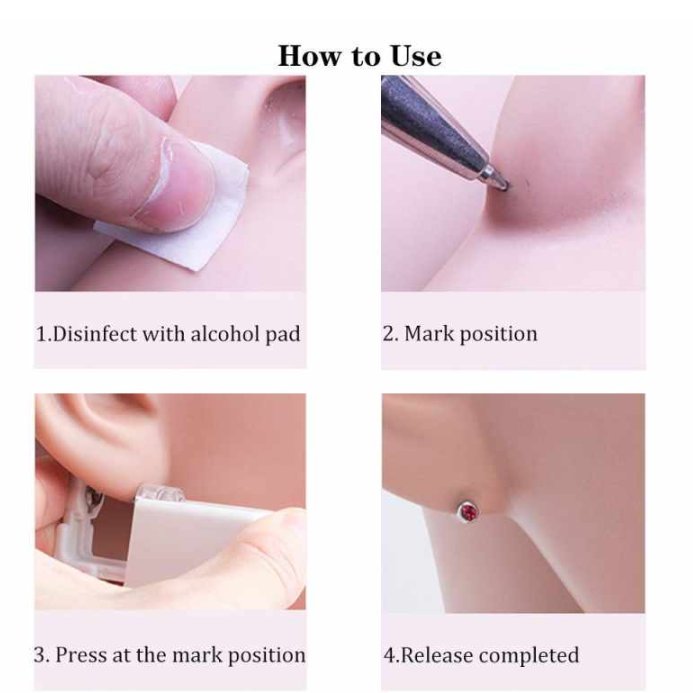 How to Use

1.Disinfect with alcohol pad

2. Mark position

3. Press at the mark position

4.Release completed