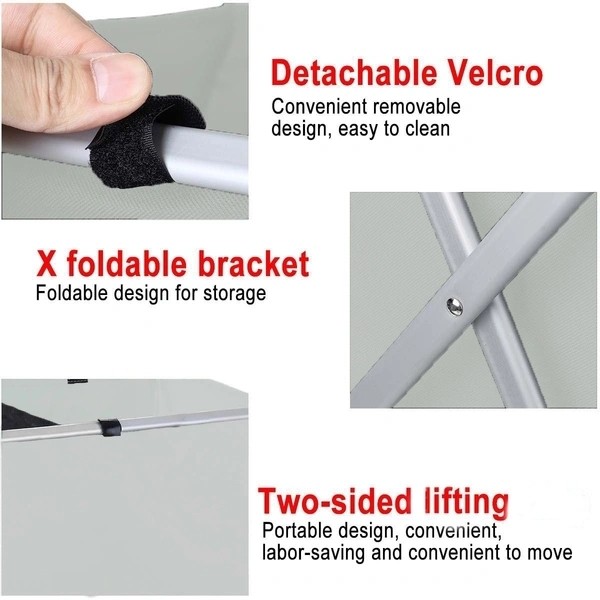 Detachable Velcro
Convenient removable design, easy to clean

X foldable bracket
Foldable design for storage

Two-sided lifting
Portable design, convenient, labor-saving and convenient to move